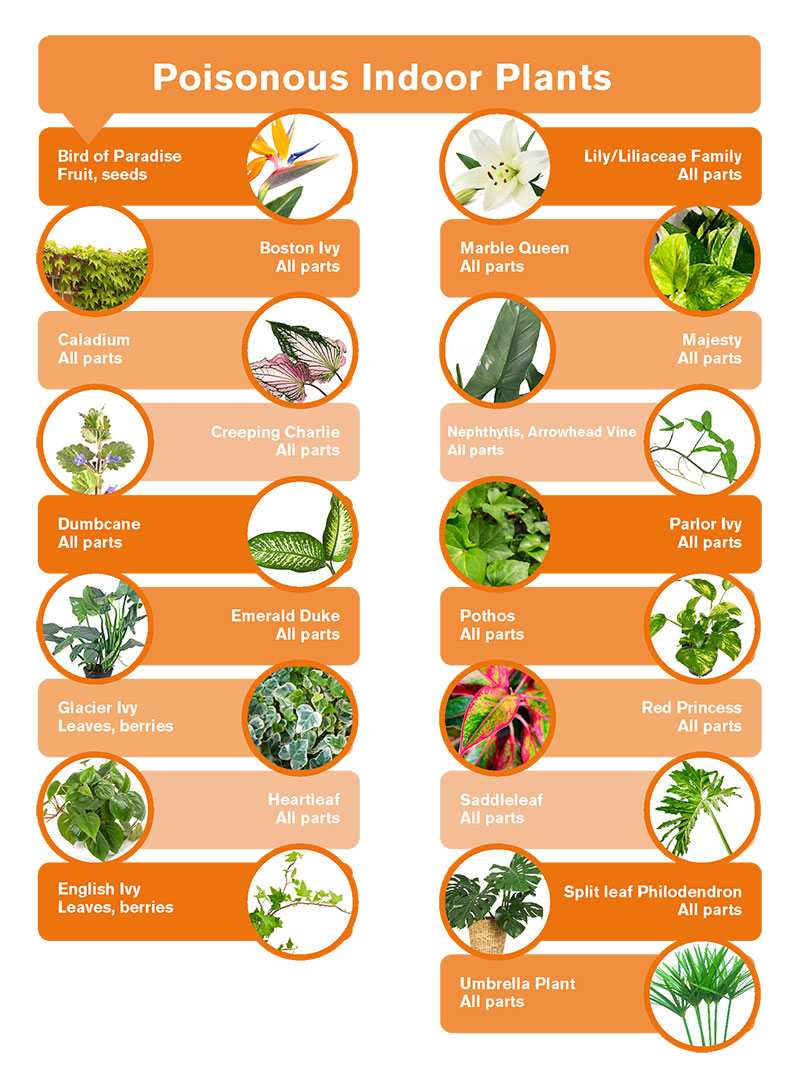 Poisonous Indoor Plants

Bird of Paradise
Fruit, seeds

Boston Ivy
All parts

Caladium
All parts

Creeping Charlie
All parts

Dumbcane
All parts

Emerald Duke
All parts

Glacier Ivy
Leaves, berries

Heartleaf
All parts

English Ivy
Leaves, berries

Lily/Liliaceae Family
All parts

Marble Queen
All parts

Majesty
All parts

Nephthytis, Arrowhead Vine
All parts

Parlor Ivy
All parts

Pothos
All parts

Red Princess
All parts

Saddleleaf
All parts

Split leaf Philodendron
All parts

Umbrella Plant
All parts